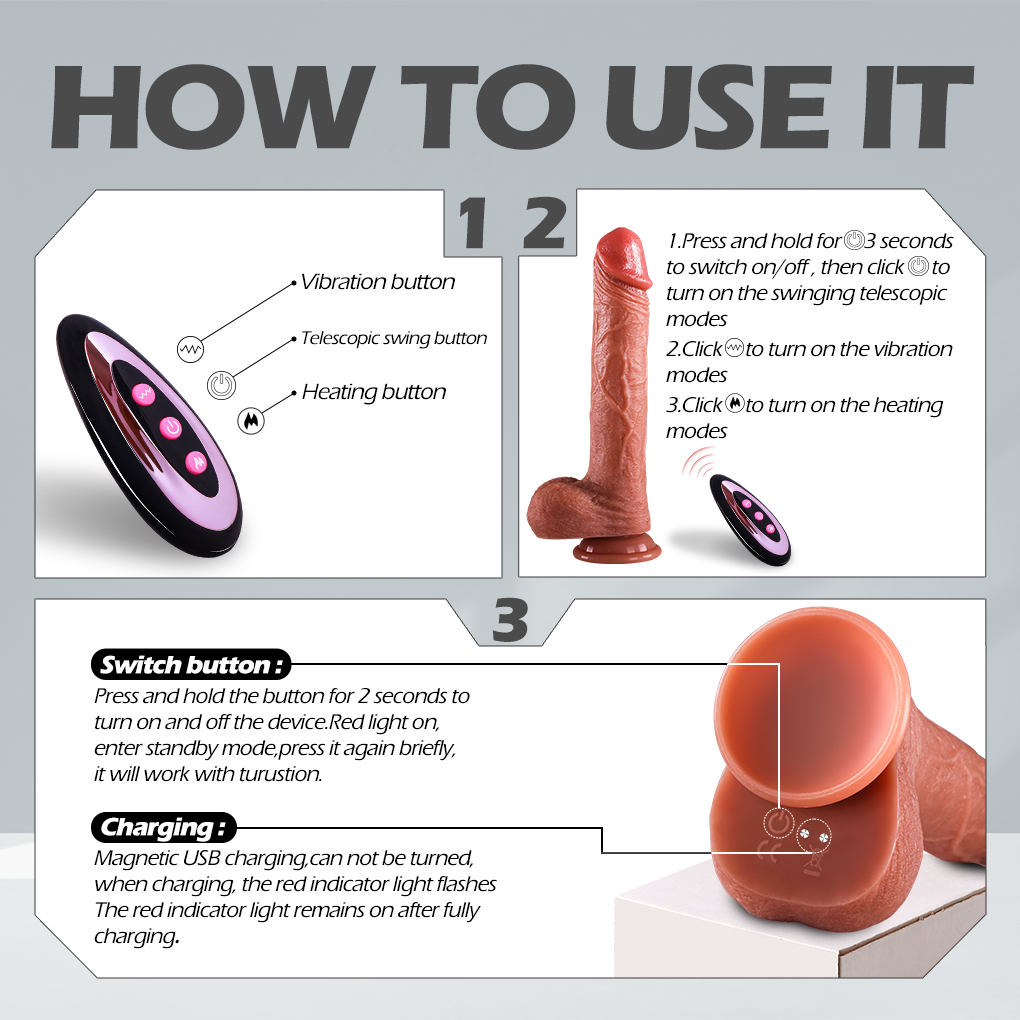 HOW TO USE IT

1

Vibration button

Telescopic swing button

Heating button

2

1.Press and hold for 3 seconds to switch on/off , then click to turn on the swinging telescopic modes

2.Click to turn on the vibration modes

3.Click to turn on the heating modes

3

Switch button :

Press and hold the button for 2 seconds to turn on and off the device.Red light on, enter standby mode,press it again briefly, it will work with turustion.

Charging :

Magnetic USB charging,can not be turned, when charging, the red indicator light flashes The red indicator light remains on after fully charging.