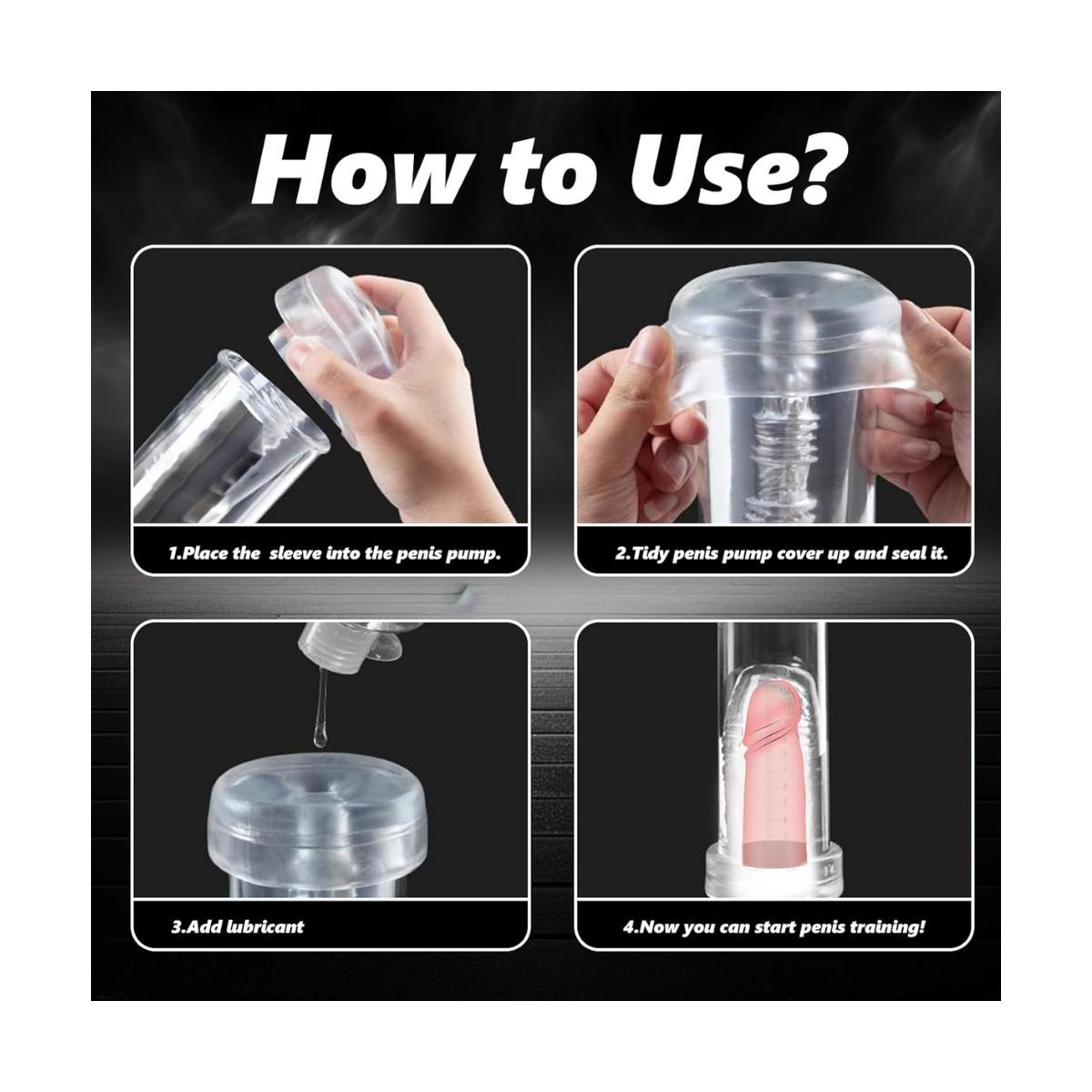 How to Use?

1.Place the sleeve into the penis pump.

2.Tidy penis pump cover up and seal it.

3.Add lubricant

4.Now you can start penis training!